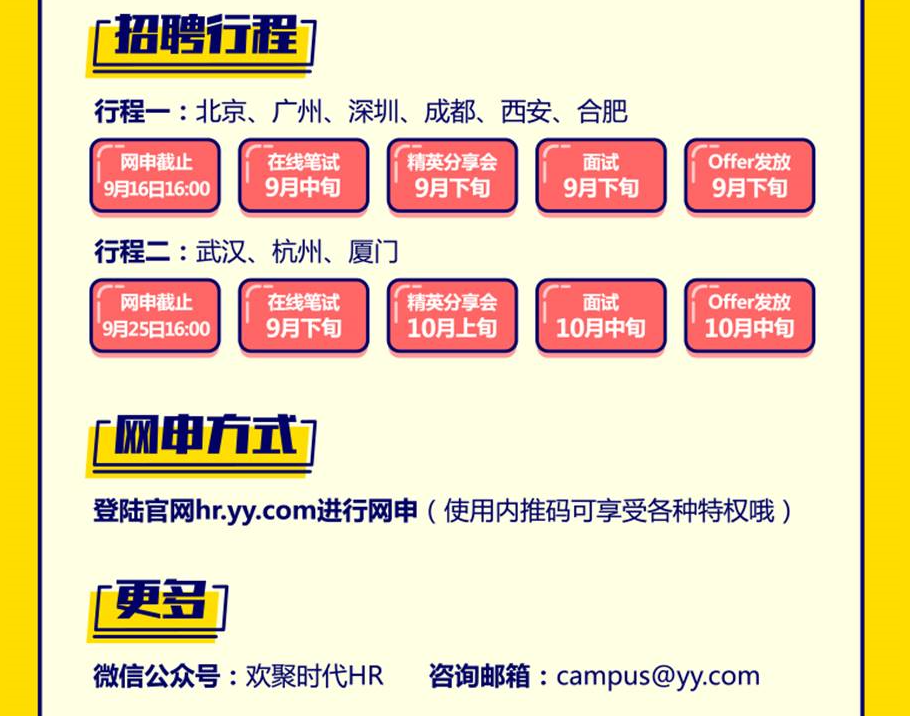 招聘行程

行程一：北京、广州、深圳、成都、西安、合肥

网申截止
9月16日16:00

在线笔试
9月中旬

精英分享会
9月下旬

面试
9月下旬

Offer发放
9月下旬

行程二：武汉、杭州、厦门

网申截止
9月25日16:00

在线笔试
9月下旬

精英分享会
10月上旬

面试
10月中旬

Offer发放
10月中旬

网申方式

登陆官网hr.yy.com进行网申（使用内推码可享受各种特权哦）

更多

微信公众号：欢聚时代HR 咨询邮箱：campus@yy.com